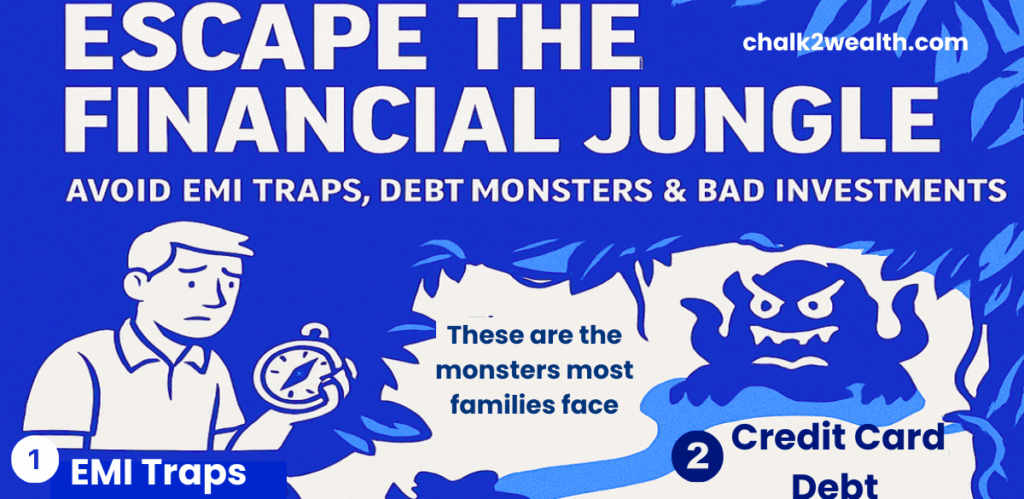 ESCAPE THE FINANCIAL JUNGLE

chalk2wealth.com

AVOID EMI TRAPS, DEBT MONSTERS & BAD INVESTMENTS

These are the monsters most families face

1 EMI Traps

2 Credit Card Debt