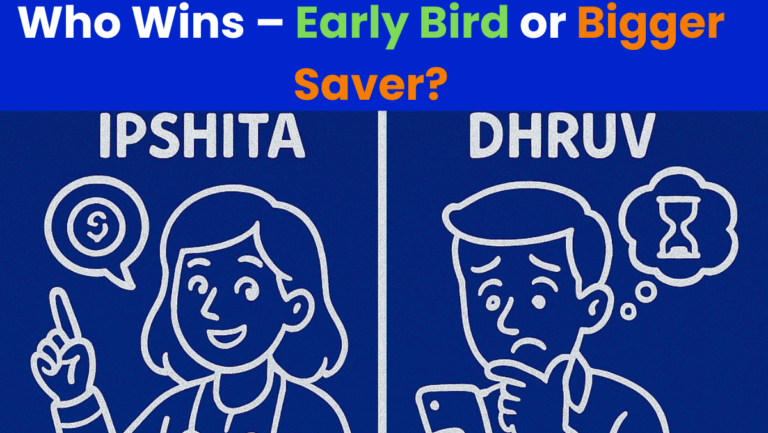 Who Wins – Early Bird or Bigger Saver?

IPSHITA

DHRUV