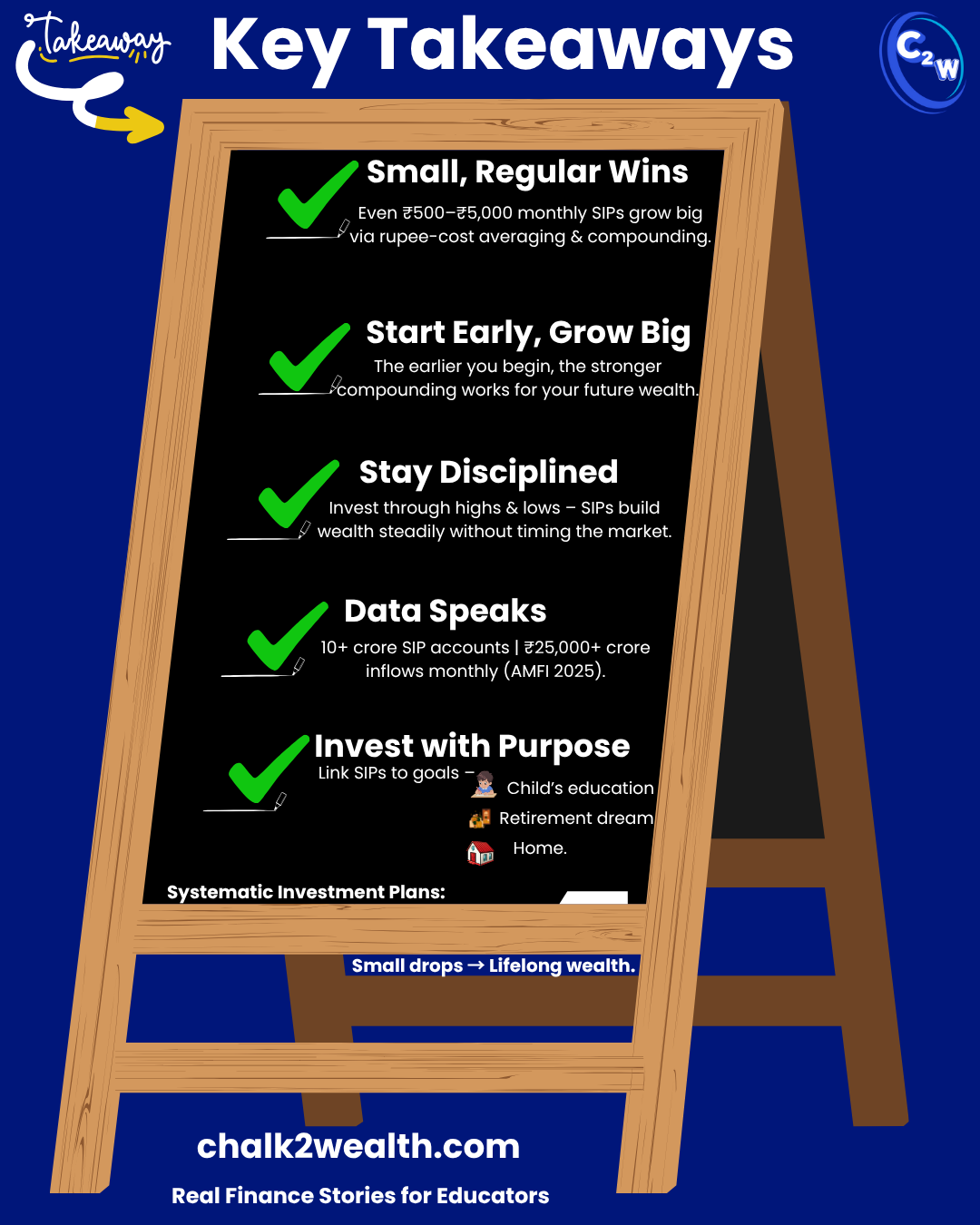 Takeaway

Key Takeaways

C2W

Small, Regular Wins
Even ₹500–₹5,000 monthly SIPs grow big via rupee-cost averaging & compounding.

Start Early, Grow Big
The earlier you begin, the stronger compounding works for your future wealth.

Stay Disciplined
Invest through highs & lows – SIPs build wealth steadily without timing the market.

Data Speaks
10+ crore SIP accounts | ₹25,000+ crore inflows monthly (AMFI 2025).

Invest with Purpose
Link SIPs to goals – Child's education
Retirement dream
Home.

Systematic Investment Plans:

Small drops → Lifelong wealth.

chalk2wealth.com

Real Finance Stories for Educators